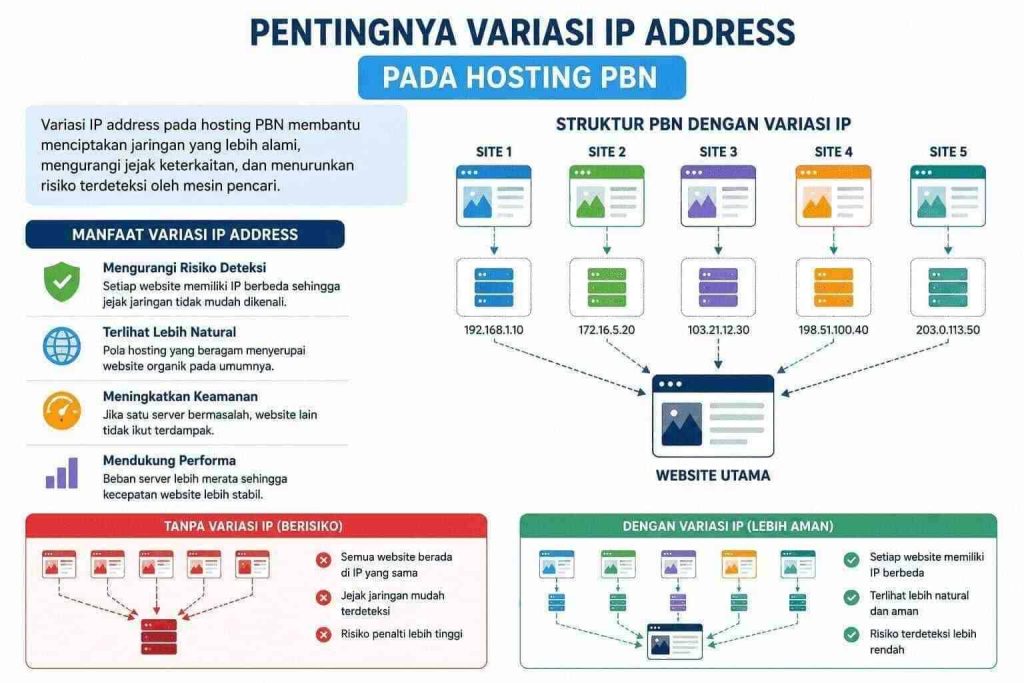 PENTINGNYA VARIASI IP ADDRESS

PADA HOSTING PBN

Variasi IP address pada hosting PBN membantu menciptakan jaringan yang lebih alami, mengurangi jejak keterkaitan, dan menurunkan risiko terdeteksi oleh mesin pencari.

MANFAAT VARIASI IP ADDRESS

Mengurangi Risiko Deteksi
Setiap website memiliki IP berbeda sehingga jejak jaringan tidak mudah dikenali.

Terlihat Lebih Natural
Pola hosting yang beragam menyerupai website organik pada umumnya.

Meningkatkan Keamanan
Jika satu server bermasalah, website lain tidak ikut terdampak.

Mendukung Performa
Beban server lebih merata sehingga kecepatan website lebih stabil.

STRUKTUR PBN DENGAN VARIASI IP

SITE 1
SITE 2
SITE 3
SITE 4
SITE 5

192.168.1.10
172.16.5.20
103.21.12.30
198.51.100.40
203.0.113.50

WEBSITE UTAMA

TANPA VARIASI IP (BERISIKO)

Semua website berada di IP yang sama

Jejak jaringan mudah terdeteksi

Risiko penalti lebih tinggi

DENGAN VARIASI IP (LEBIH AMAN)

Setiap website memiliki IP berbeda

Terlihat lebih natural dan aman

Risiko terdeteksi lebih rendah